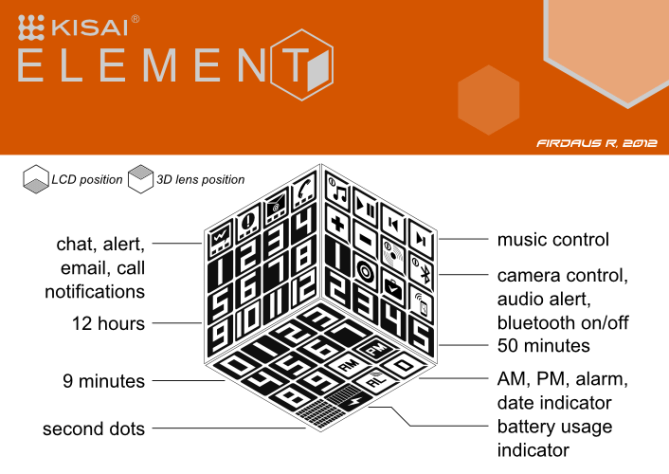 KISAI®
ELEMENT

FIRDAUS R, 2012

LCD position
3D lens position

chat, alert, email, call notifications

12 hours

9 minutes

second dots

music control

camera control, audio alert, bluetooth on/off

50 minutes

AM, PM, alarm, date indicator

battery usage indicator

1 2 3 4
5 6 7 8
9 10 11 12

1 2 3 4 5

0 1 2 3
4 5 6 7
8 9

AM PM AL D