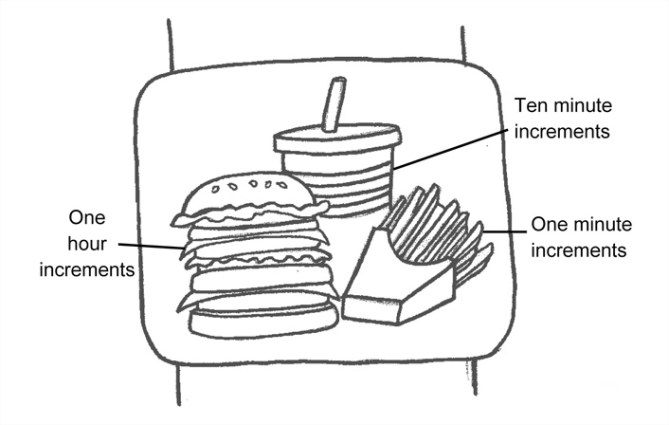 Ten minute increments

One hour increments

One minute increments